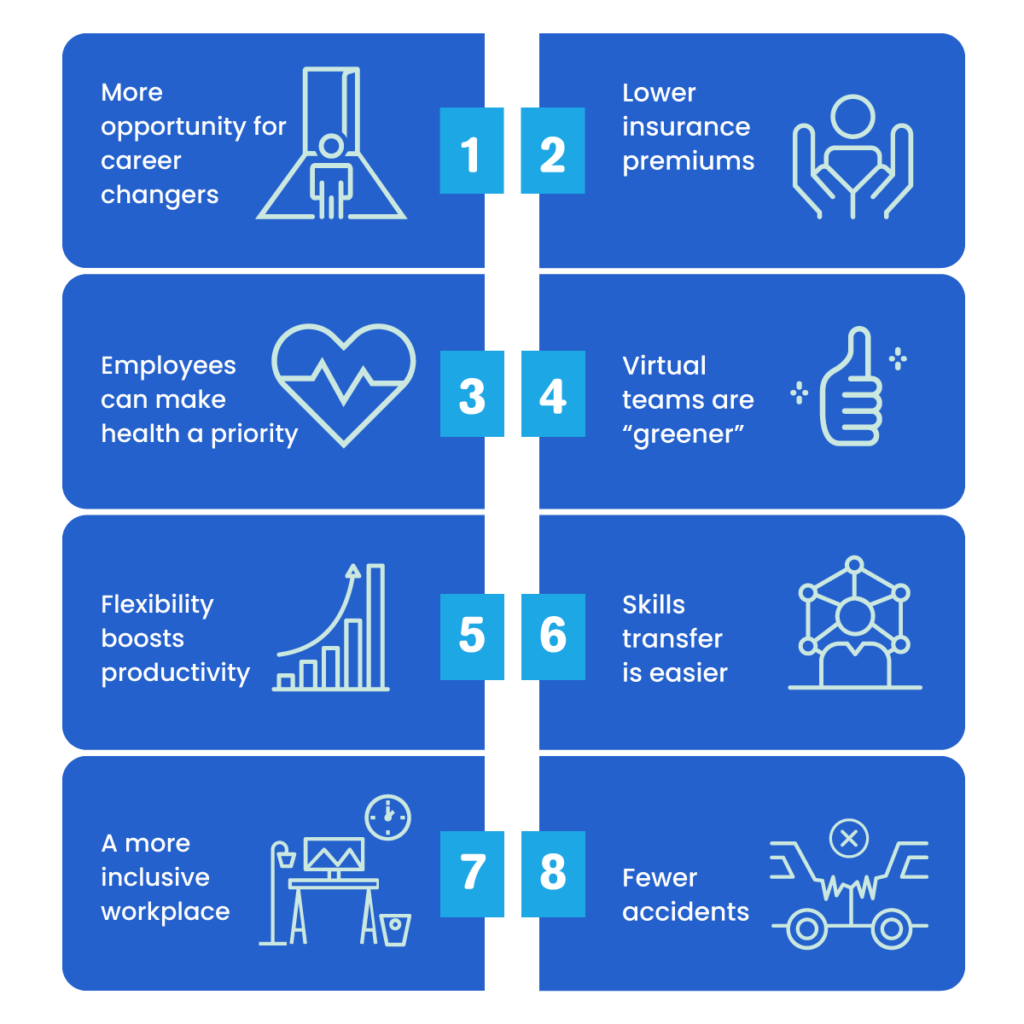 More opportunity for career changers

1

2

Lower insurance premiums

Employees can make health a priority

3

4

Virtual teams are “greener”

Flexibility boosts productivity

5

6

Skills transfer is easier

A more inclusive workplace

7

8

Fewer accidents