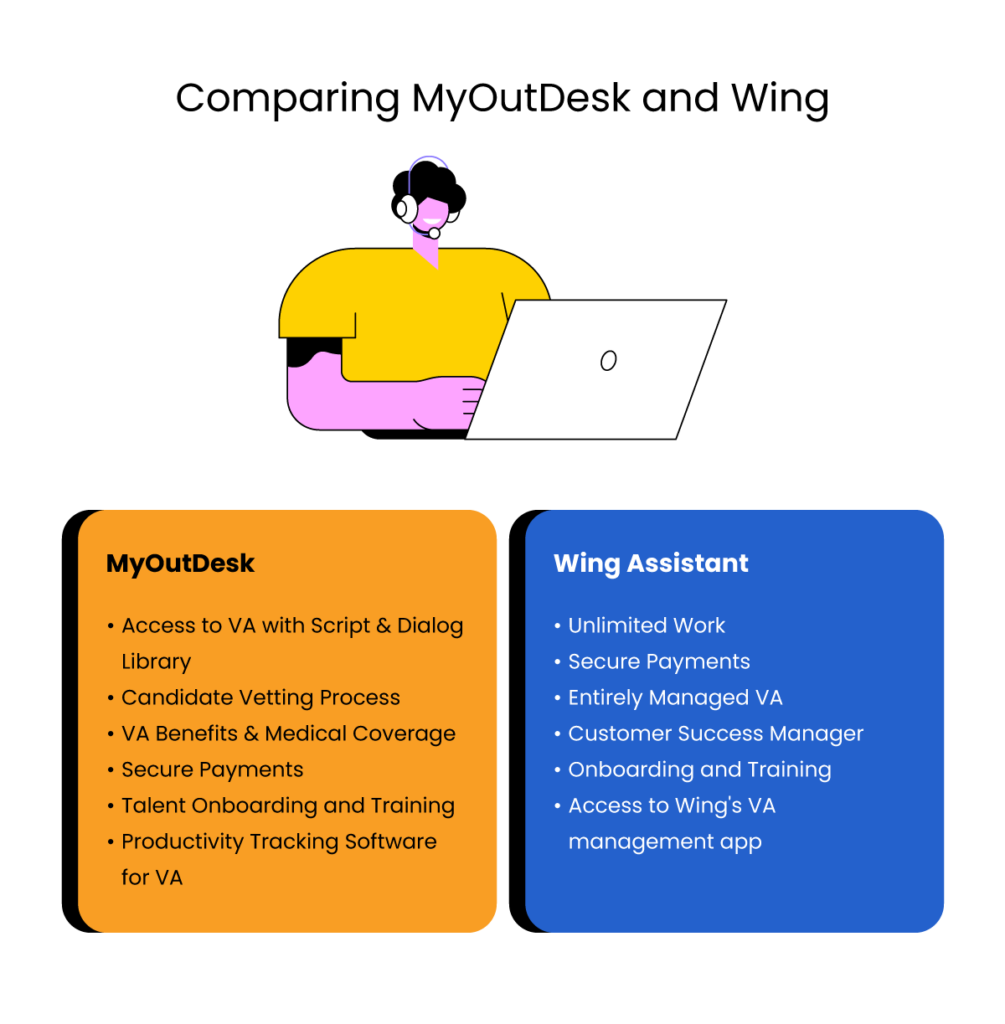 Comparing MyOutDesk and Wing

MyOutDesk

• Access to VA with Script & Dialog Library
• Candidate Vetting Process
• VA Benefits & Medical Coverage
• Secure Payments
• Talent Onboarding and Training
• Productivity Tracking Software for VA

Wing Assistant

• Unlimited Work
• Secure Payments
• Entirely Managed VA
• Customer Success Manager
• Onboarding and Training
• Access to Wing's VA management app