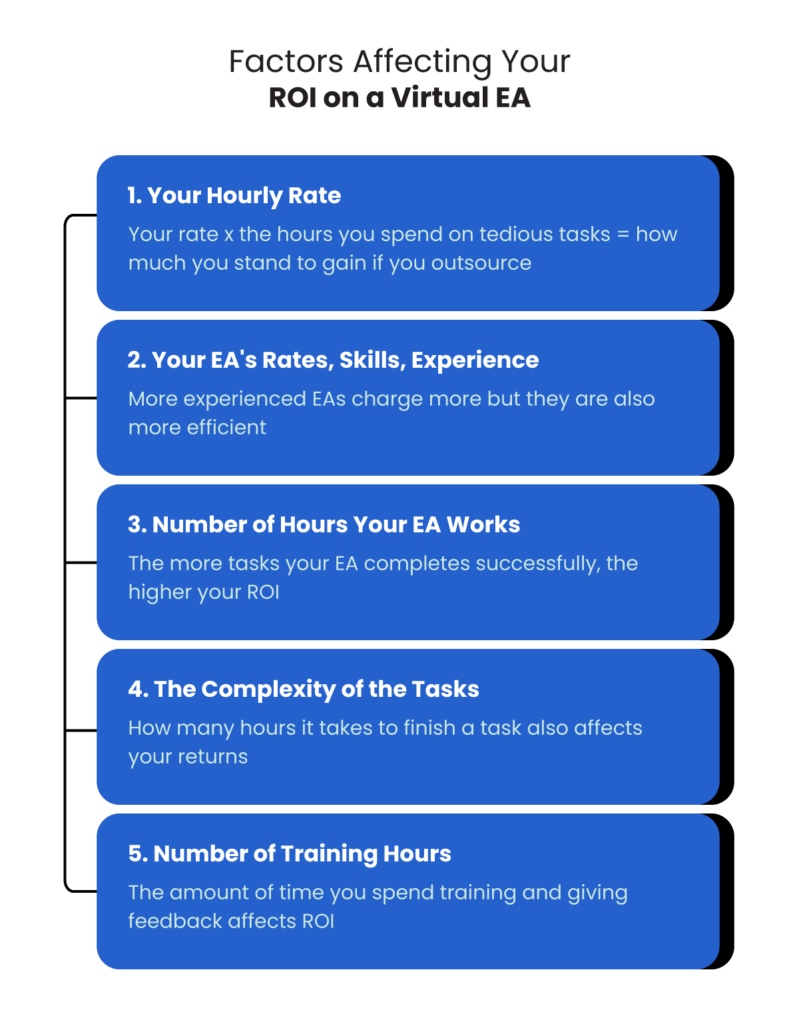 Factors Affecting Your
ROI on a Virtual EA

1. Your Hourly Rate

Your rate x the hours you spend on tedious tasks = how much you stand to gain if you outsource

2. Your EA's Rates, Skills, Experience

More experienced EAs charge more but they are also more efficient

3. Number of Hours Your EA Works

The more tasks your EA completes successfully, the higher your ROI

4. The Complexity of the Tasks

How many hours it takes to finish a task also affects your returns

5. Number of Training Hours

The amount of time you spend training and giving feedback affects ROI