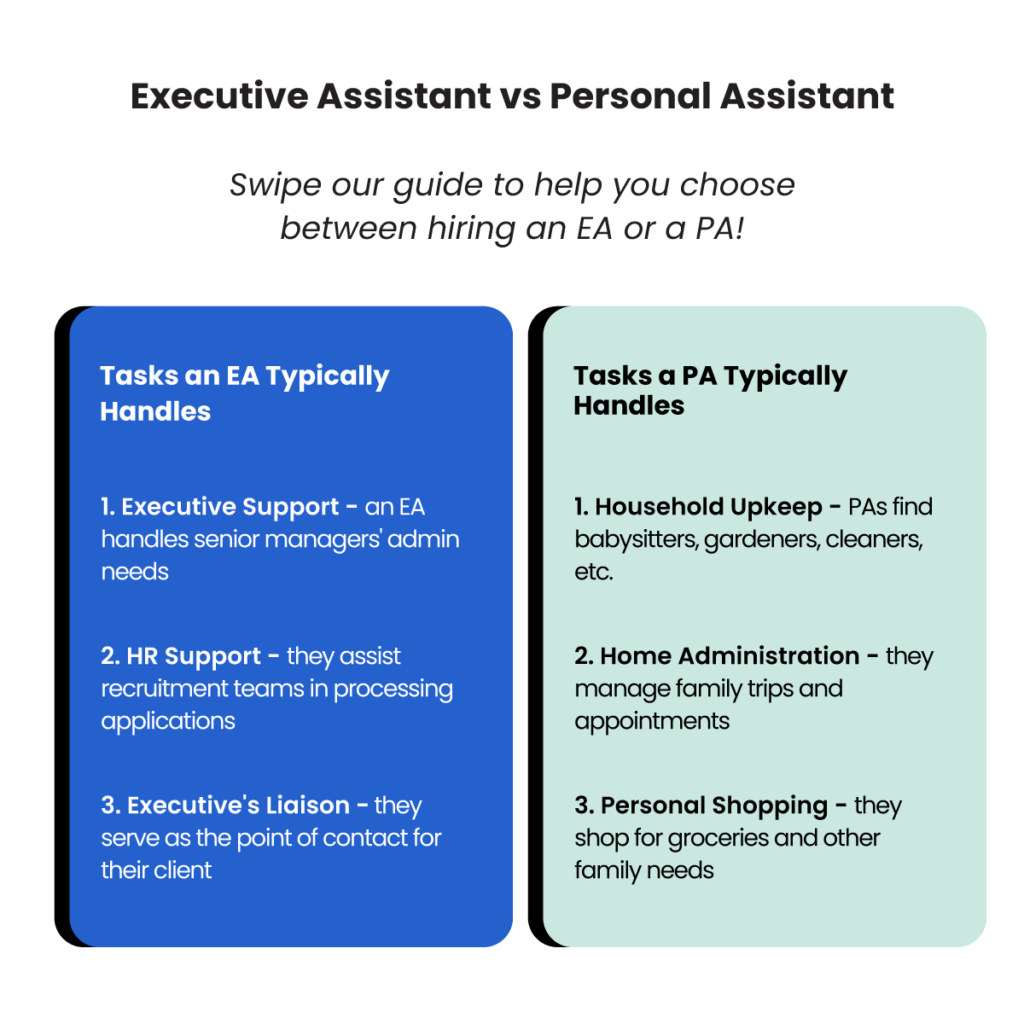 Executive Assistant vs Personal Assistant

Swipe our guide to help you choose between hiring an EA or a PA!

Tasks an EA Typically Handles

1. Executive Support - an EA handles senior managers' admin needs

2. HR Support - they assist recruitment teams in processing applications

3. Executive's Liaison - they serve as the point of contact for their client

Tasks a PA Typically Handles

1. Household Upkeep - PAs find babysitters, gardeners, cleaners, etc.

2. Home Administration - they manage family trips and appointments

3. Personal Shopping - they shop for groceries and other family needs