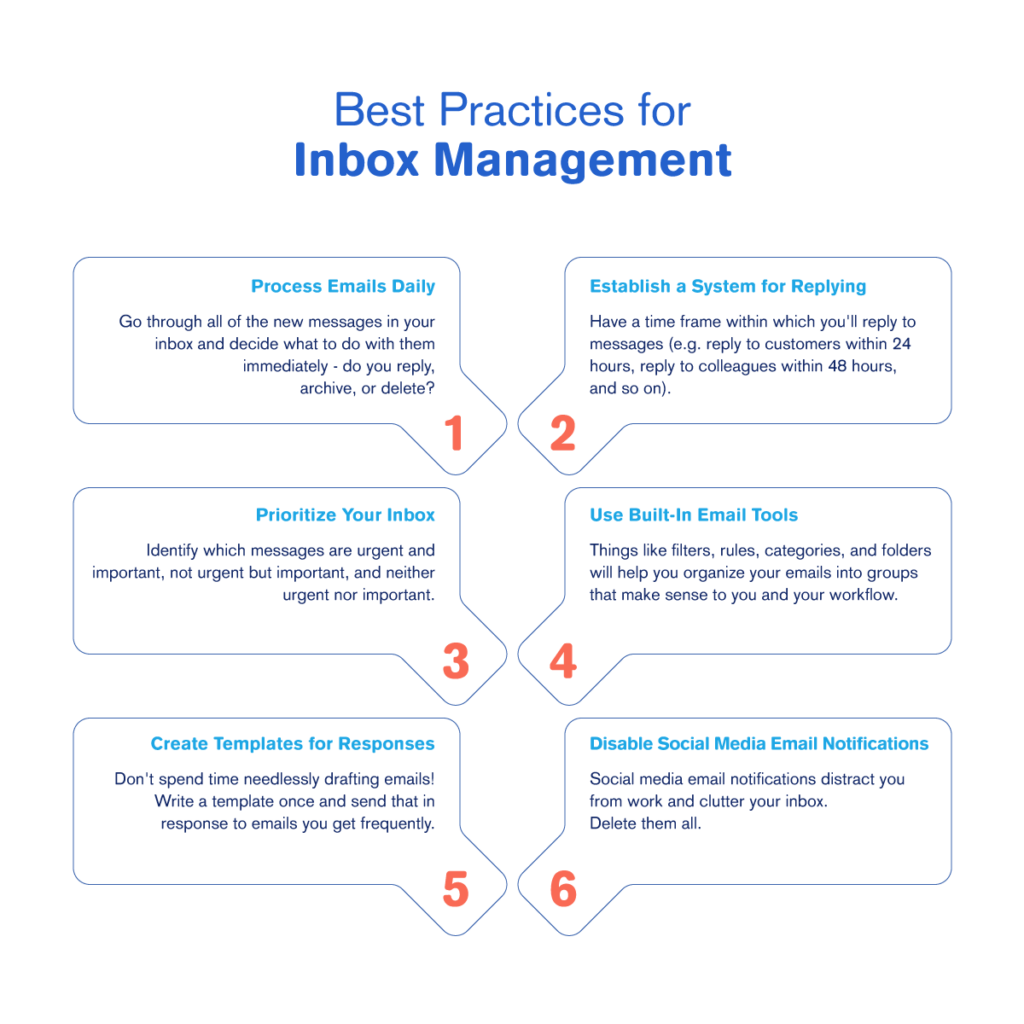 Best Practices for
Inbox Management

Process Emails Daily

Go through all of the new messages in your inbox and decide what to do with them immediately - do you reply, archive, or delete?

1

Establish a System for Replying

Have a time frame within which you'll reply to messages (e.g. reply to customers within 24 hours, reply to colleagues within 48 hours, and so on).

2

Prioritize Your Inbox

Identify which messages are urgent and important, not urgent but important, and neither urgent nor important.

3

Use Built-In Email Tools

Things like filters, rules, categories, and folders will help you organize your emails into groups that make sense to you and your workflow.

4

Create Templates for Responses

Don't spend time needlessly drafting emails! Write a template once and send that in response to emails you get frequently.

5

Disable Social Media Email Notifications

Social media email notifications distract you from work and clutter your inbox.
Delete them all.

6