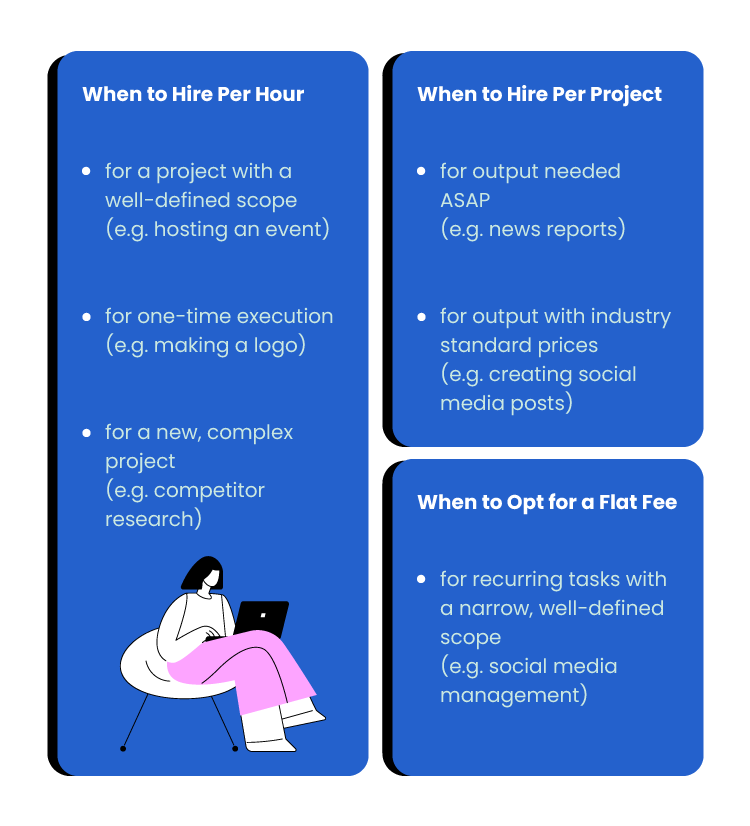 When to Hire Per Hour

- for a project with a well-defined scope (e.g. hosting an event)
- for one-time execution (e.g. making a logo)
- for a new, complex project (e.g. competitor research)

When to Hire Per Project

- for output needed ASAP (e.g. news reports)
- for output with industry standard prices (e.g. creating social media posts)

When to Opt for a Flat Fee

- for recurring tasks with a narrow, well-defined scope (e.g. social media management)