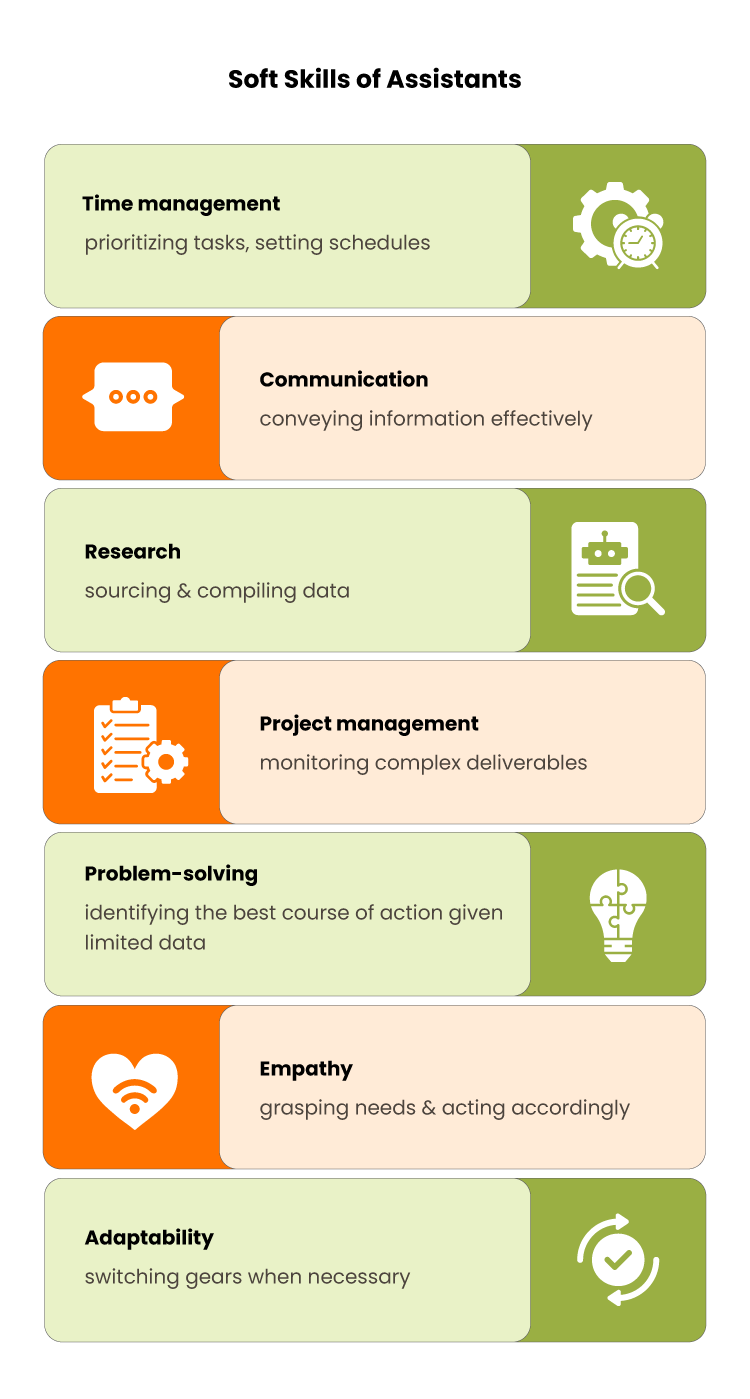 Soft Skills of Assistants

Time management
prioritizing tasks, setting schedules

Communication
conveying information effectively

Research
sourcing & compiling data

Project management
monitoring complex deliverables

Problem-solving
identifying the best course of action given limited data

Empathy
grasping needs & acting accordingly

Adaptability
switching gears when necessary