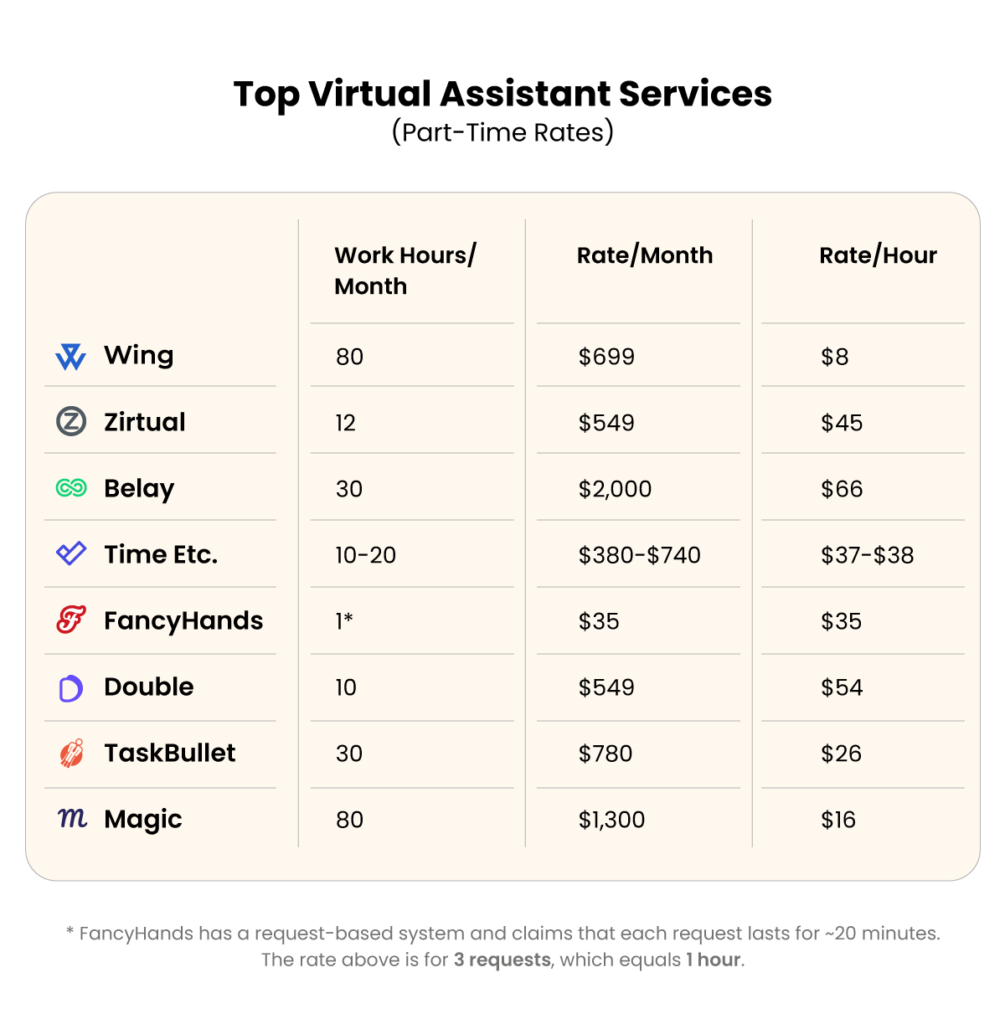 Top Virtual Assistant Services
(Part-Time Rates)

| | Work Hours/ Month | Rate/Month | Rate/Hour |
|---|---|---|---|
| Wing | 80 | \$699 | \$8 |
| Zirtual | 12 | \$549 | \$45 |
| Belay | 30 | \$2,000 | \$66 |
| Time Etc. | 10-20 | \$380-\$740 | \$37-\$38 |
| FancyHands | 1* | \$35 | \$35 |
| Double | 10 | \$549 | \$54 |
| TaskBullet | 30 | \$780 | \$26 |
| Magic | 80 | \$1,300 | \$16 |

* FancyHands has a request-based system and claims that each request lasts for ~20 minutes. The rate above is for 3 requests, which equals 1 hour.